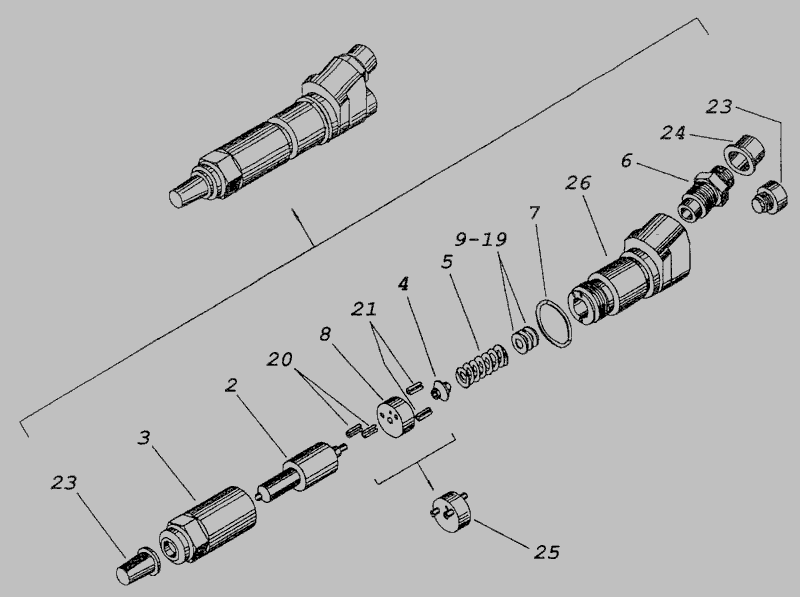 23
24
6
26
7
9-19
5
4
21
8
20
2
3
23
25