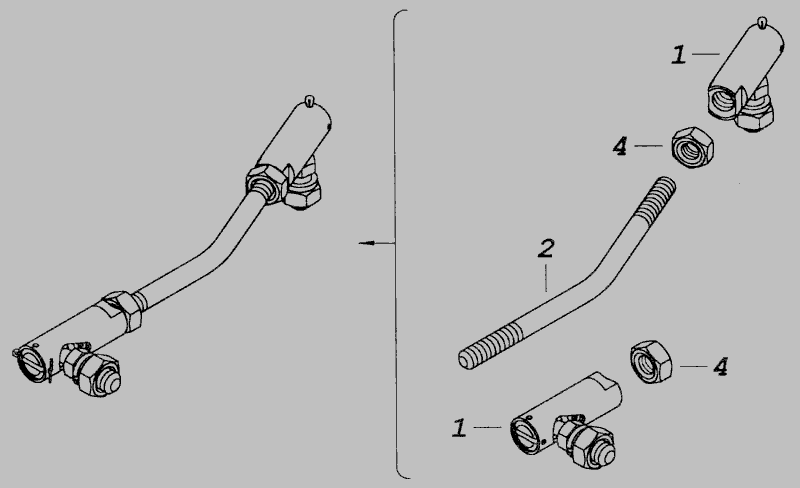 1
4
2
4
1