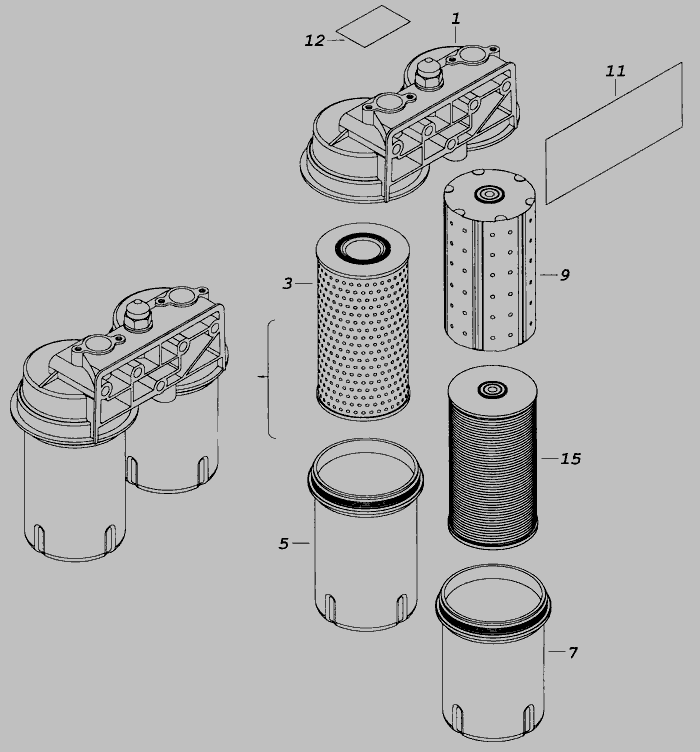 12
1
11
3
9
15
5
7