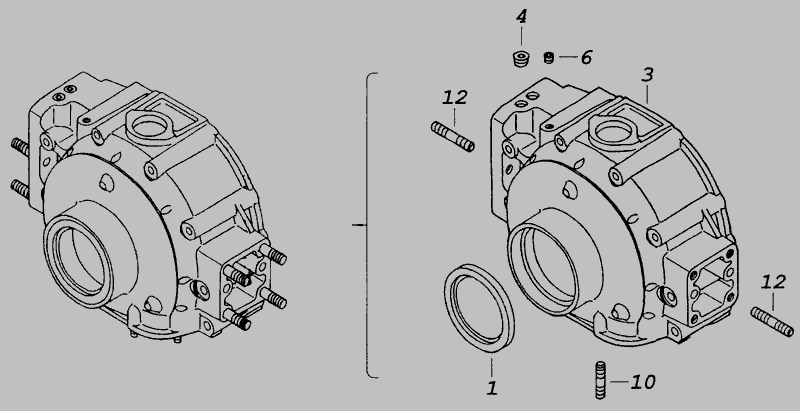 4
6
3
12
12
1
10