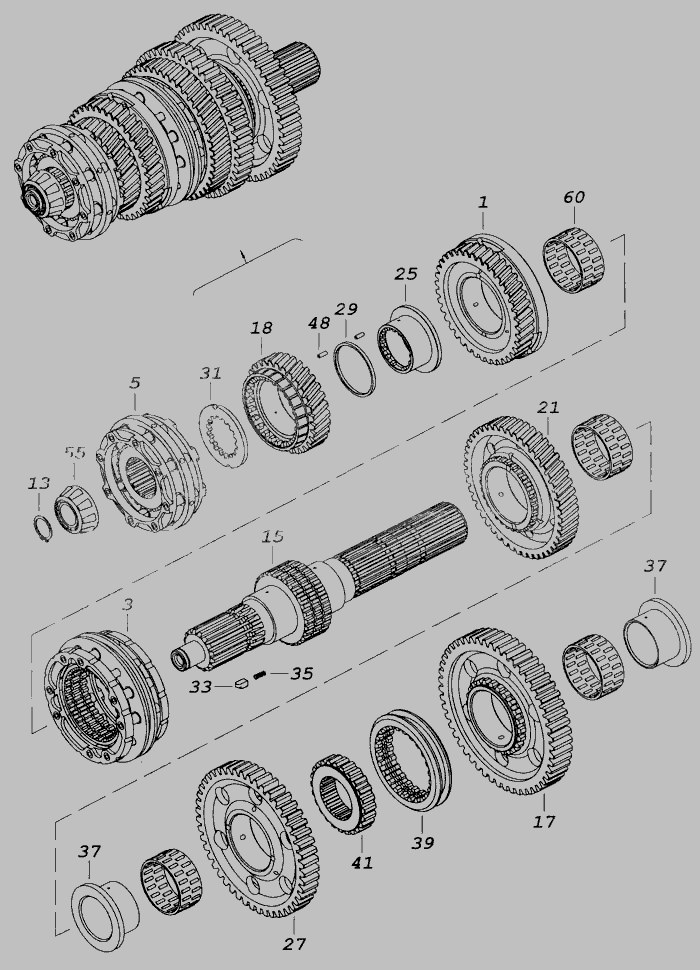 1
60
25
29
48
18
31
5
55
13
21
15
37
3
33
35
17
39
41
37
27