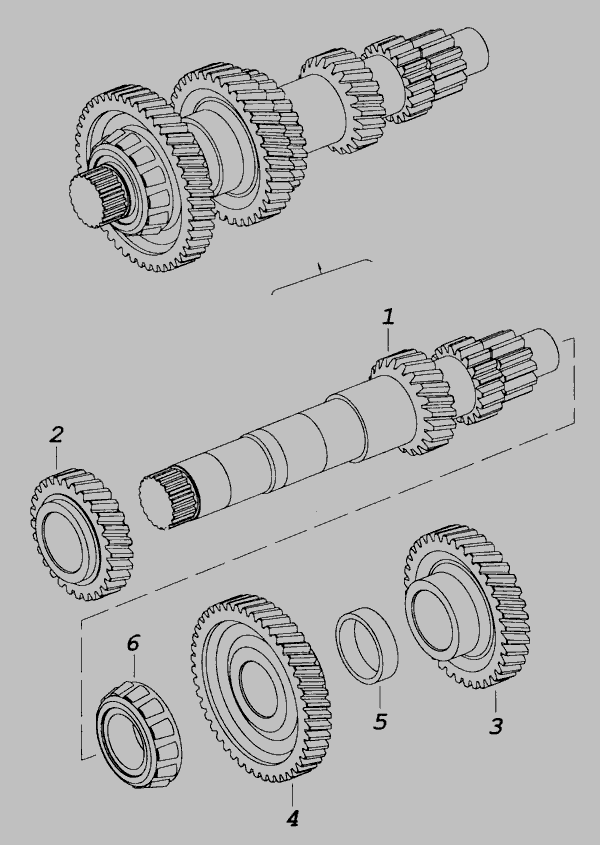 1

2

6

4

5

3