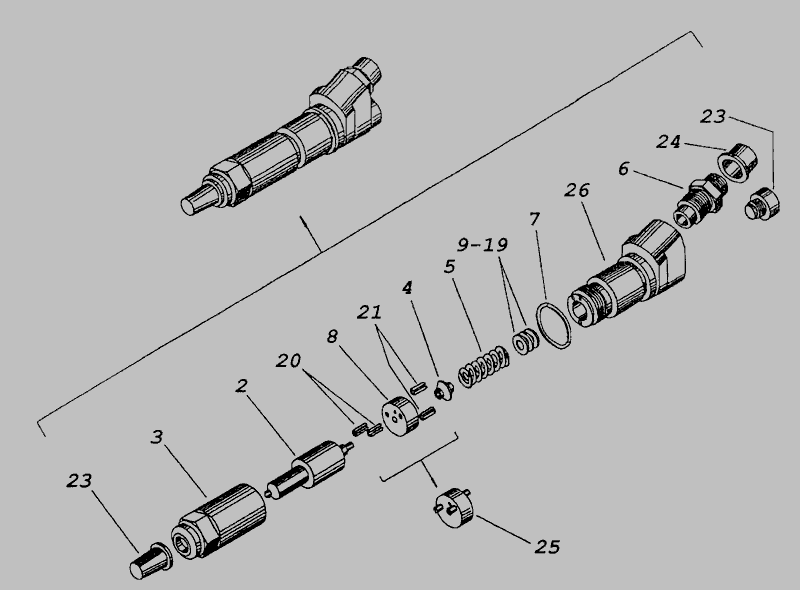 23
24
6
26
7
9-19
5
4
21
8
20
2
3
23
25