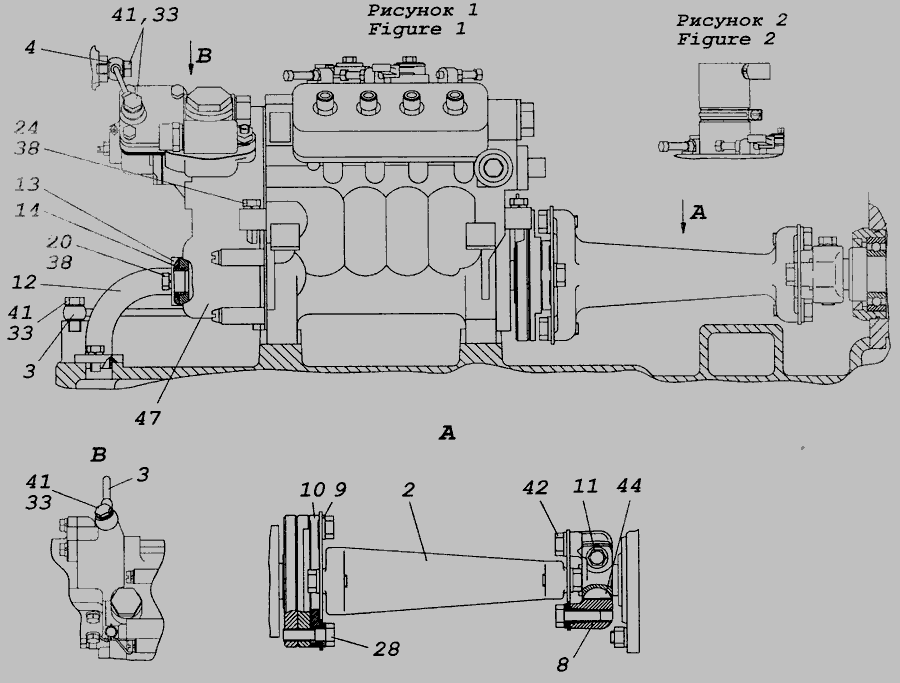 Рисунок 1
Figure 1

Рисунок 2
Figure 2

41,33
4
B
24
38
13
14
20
38
12
41
33
3
47
A
A

B
41
33
3

10 9
2
42
11
44
28
8