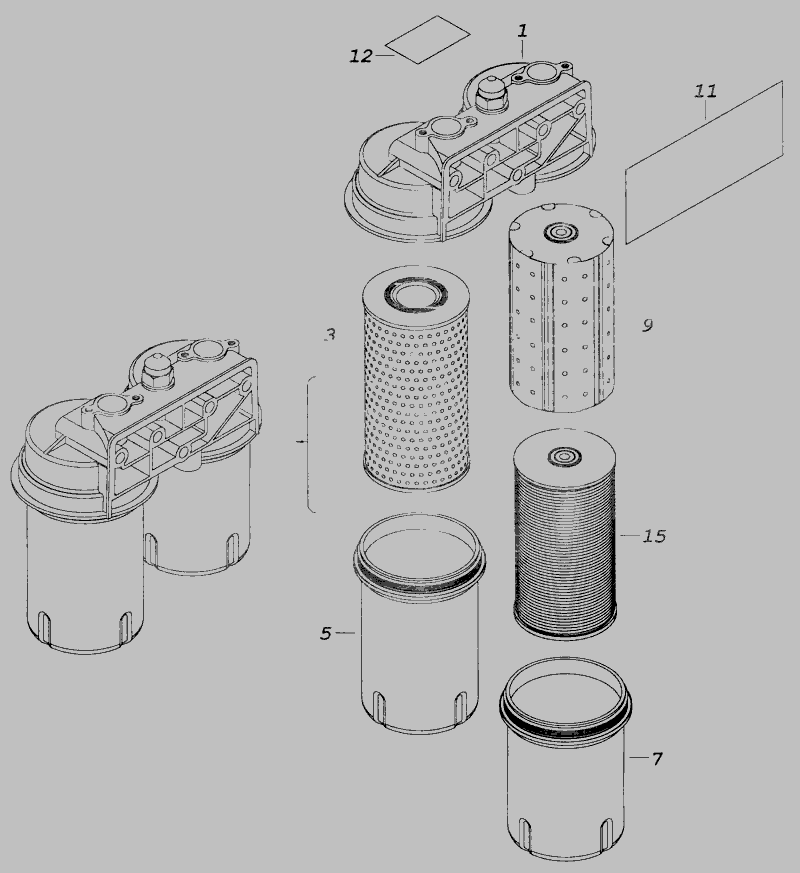 12
1
11
3
9
15
5
7