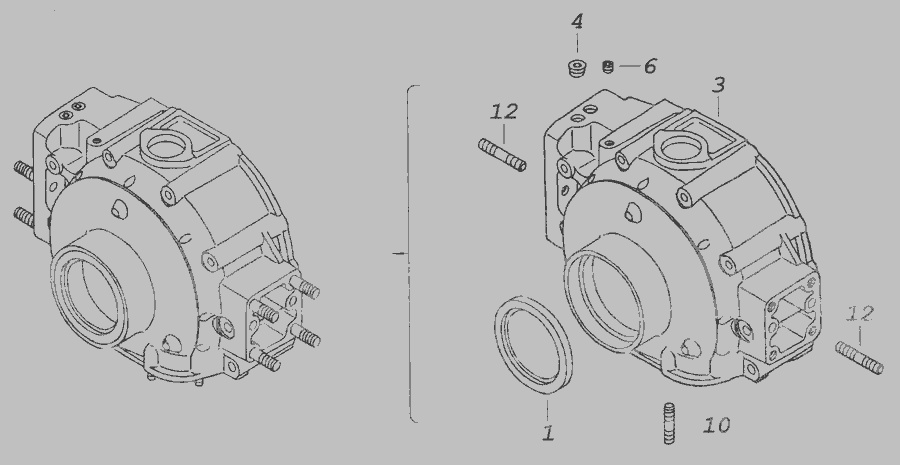 4
6
3
12
12
1
10