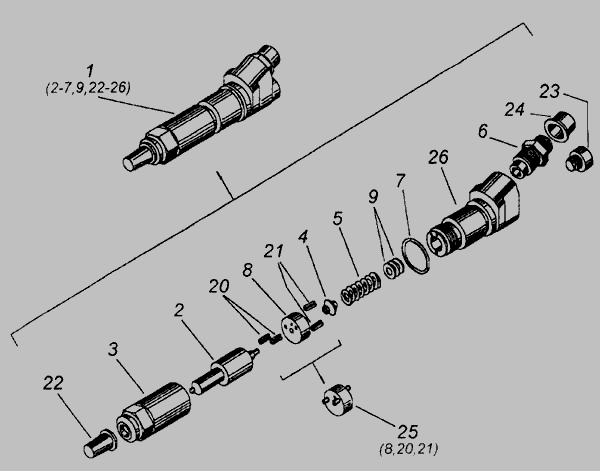 1
(2-7,9,22-26)

23
24
6
26
7
9
5
4
21
8
20
2
3
22
25
(8,20,21)