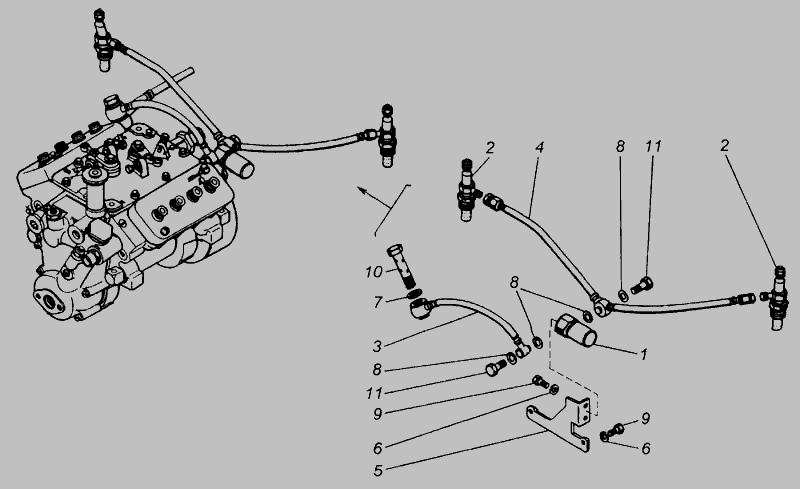 2
4
8
11
2
10
7
8
3
1
8
11
9
6
5
9
6