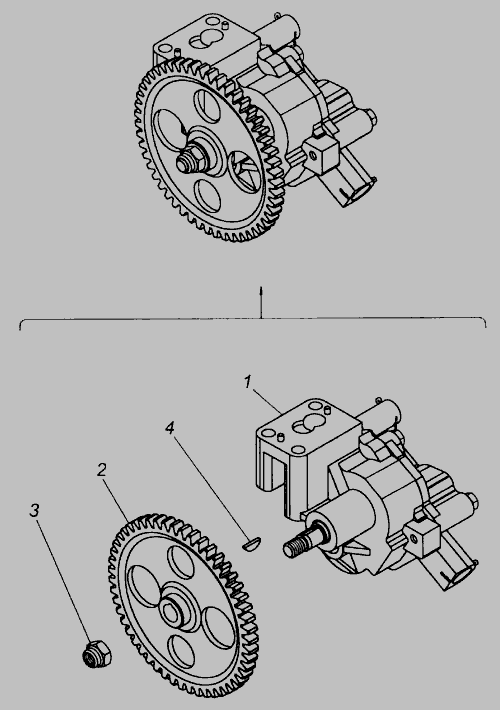 1
4
2
3