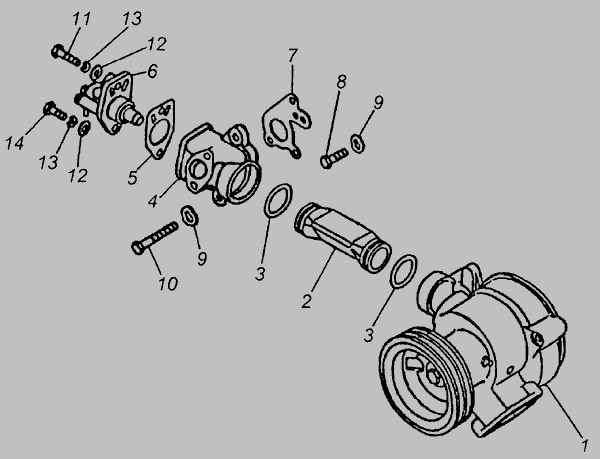 11
13
12
6
7
8
9
14
13
12
5
4
9
10
3
2
3
1