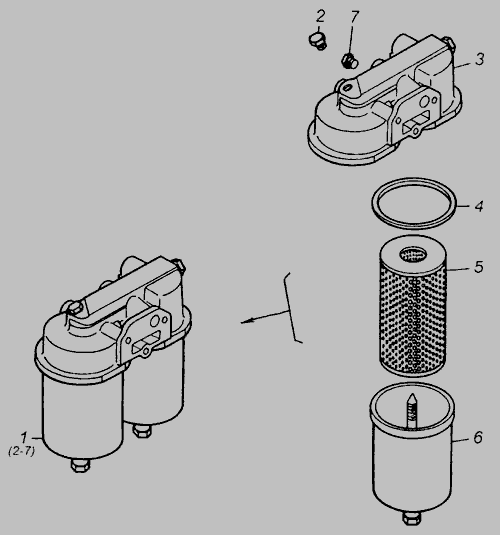 2
7
3
4
5
1
(2-7)
6