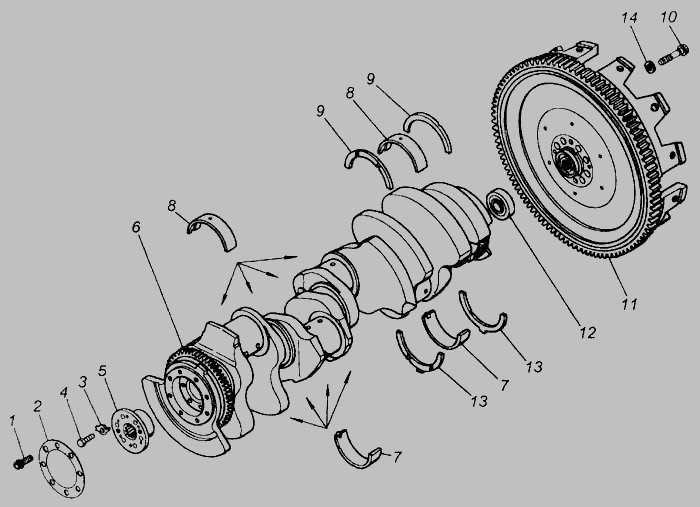 14 10 9 8 9 8 6 11 12 13 7 13 5 3 4 2 1 7