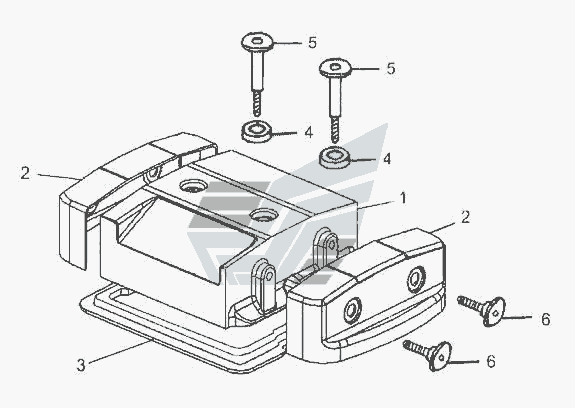 5
5
4
4
2
1
2
6
3
6