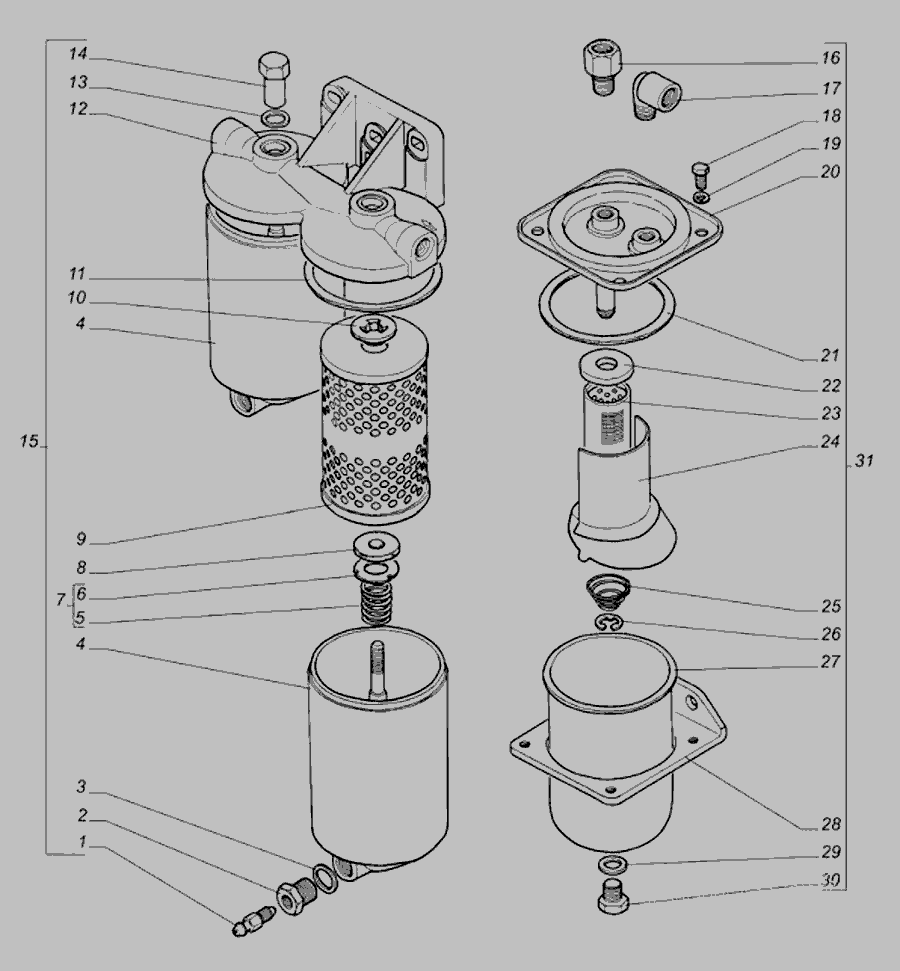 14
13
12
11
10
4
15
9
8
7
6
5
4
3
2
1
16
17
18
19
20
21
22
23
24
31
25
26
27
28
29
30