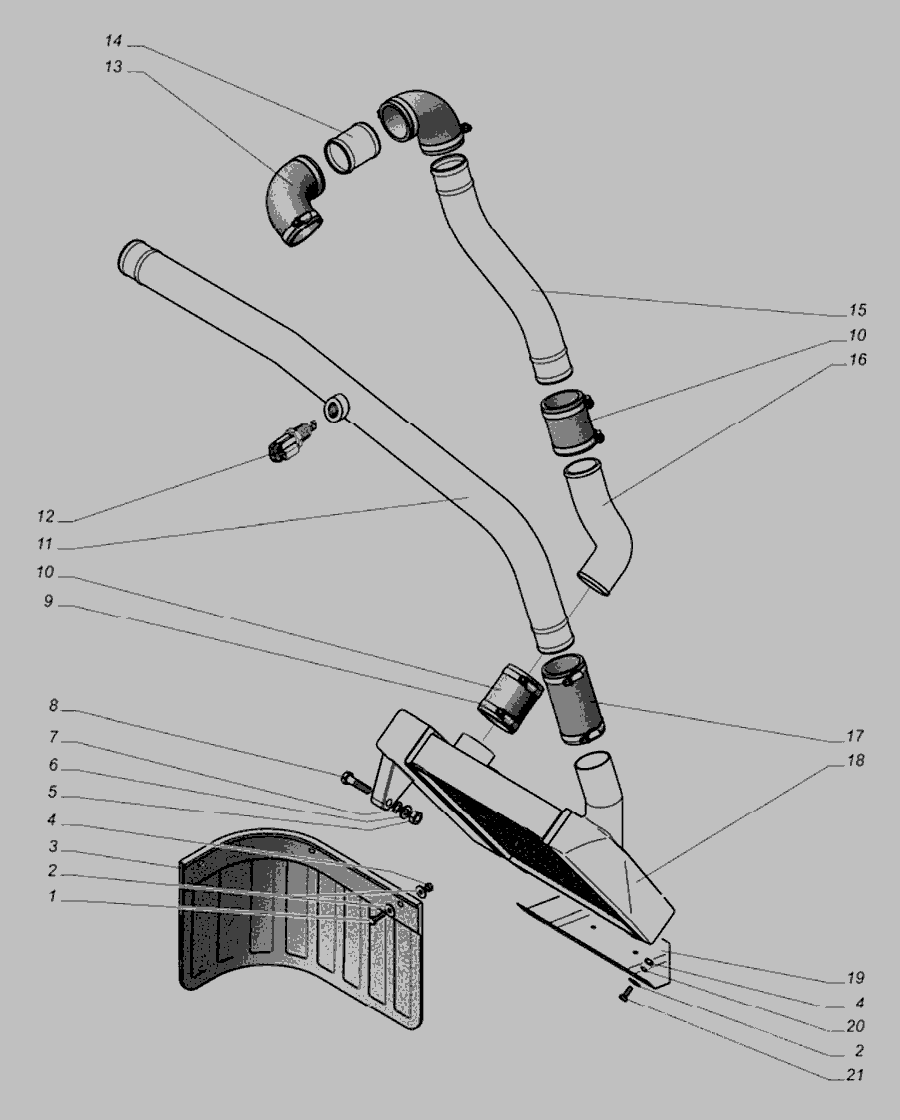 14
13
15
10
16
12
11
10
9
8
7
6
5
4
3
2
1
17
18
19
4
20
2
21