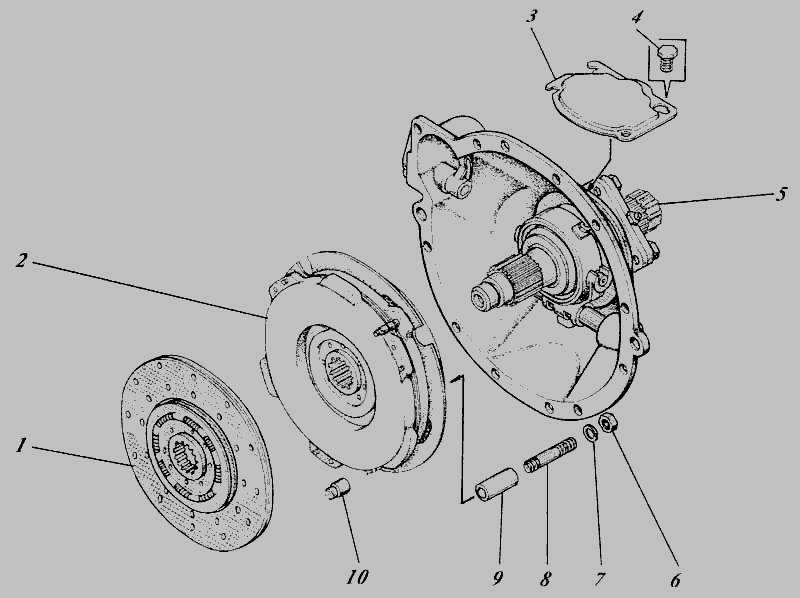 3
4
5
2
1
10
9
8
7
6