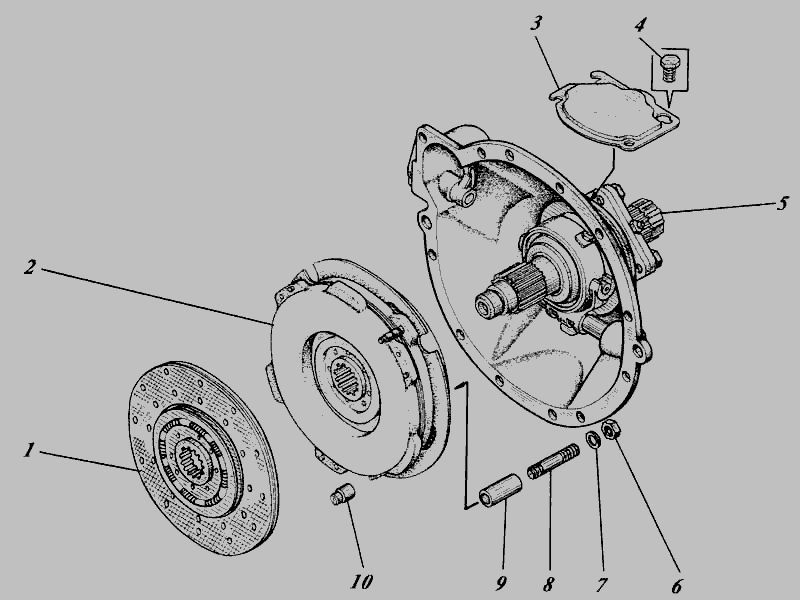 3
4
5
2
1
10
9
8
7
6