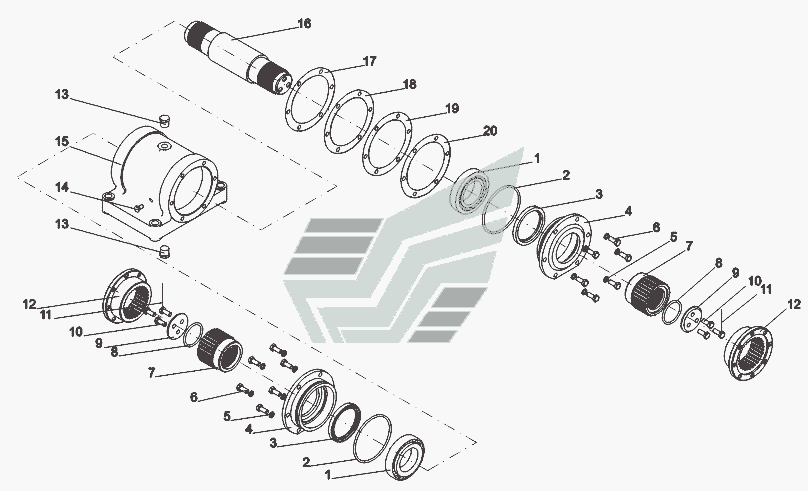 16
17
18
19
20
13
15
14
13
1
2
3
4
6
5
7
8
9
10
11
12
12
11
10
9
8
7
6
5
4
3
2
1