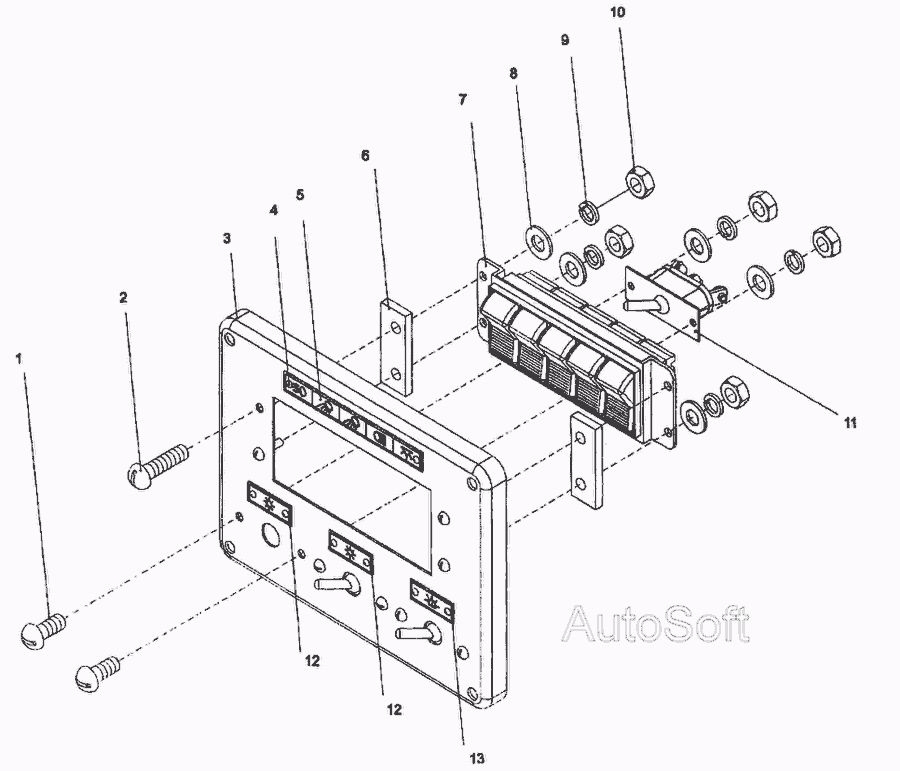 10
9
8
7
6
5
4
3
2
1
11
12
12
13
AutoSoft