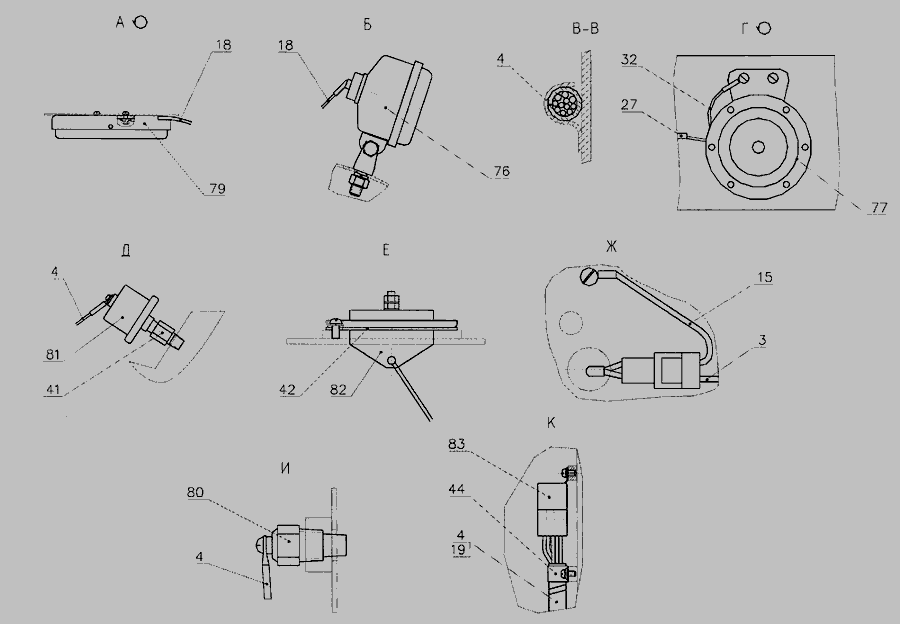 А
18
79
Б
18
76
В-В
4
Г
32
27
77
Д
4
81
41
Е
42
82
Ж
15
3
И
80
4
К
83
44
4
19