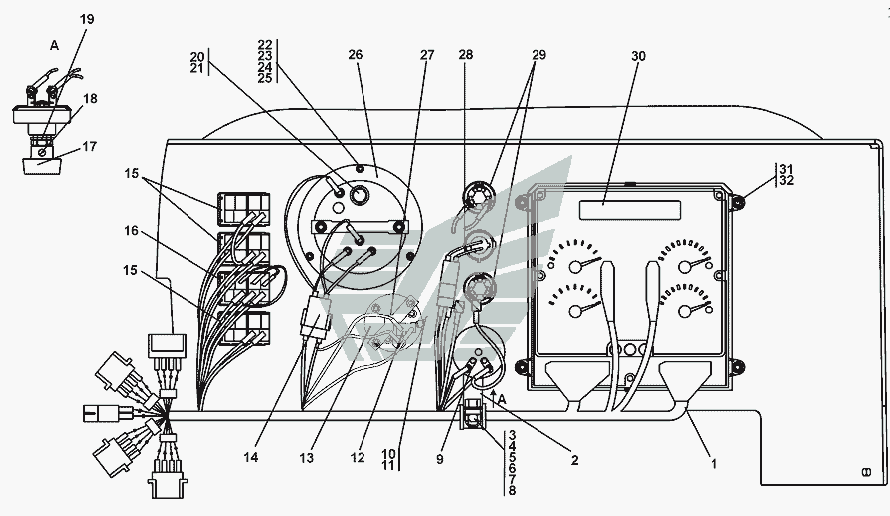 19
A
18
17
20
21
22
23
24
25
26
27
28
29
30
31
32
15
16
15
14
13
12
10
11
9
A
3
4
5
6
7
8
2
1