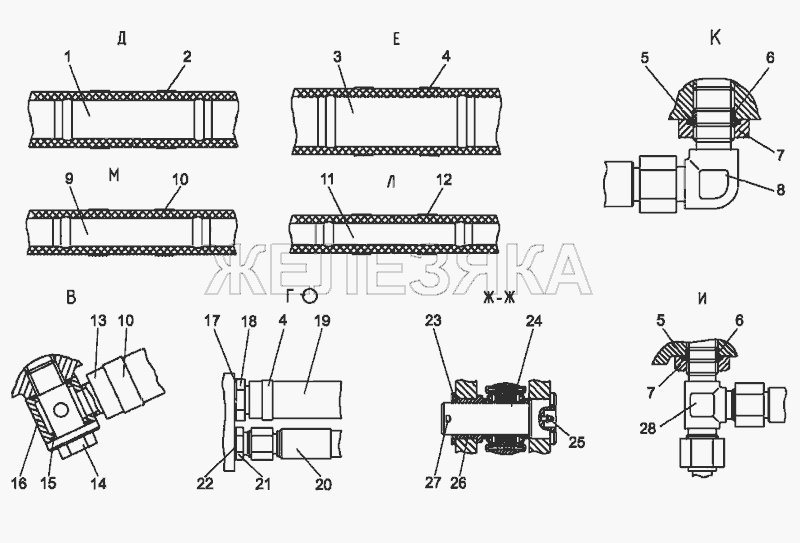 Д
1 2
Е
3 4
К
5 6
7
8
М
9 10
Л
11 12
ЖЕЛЕЗЯКА
В
13 10
16 15 14
Г
17 18 4 19
22 21 20
Ж-Ж
23 24
25
27 26
И
5 6
7
28