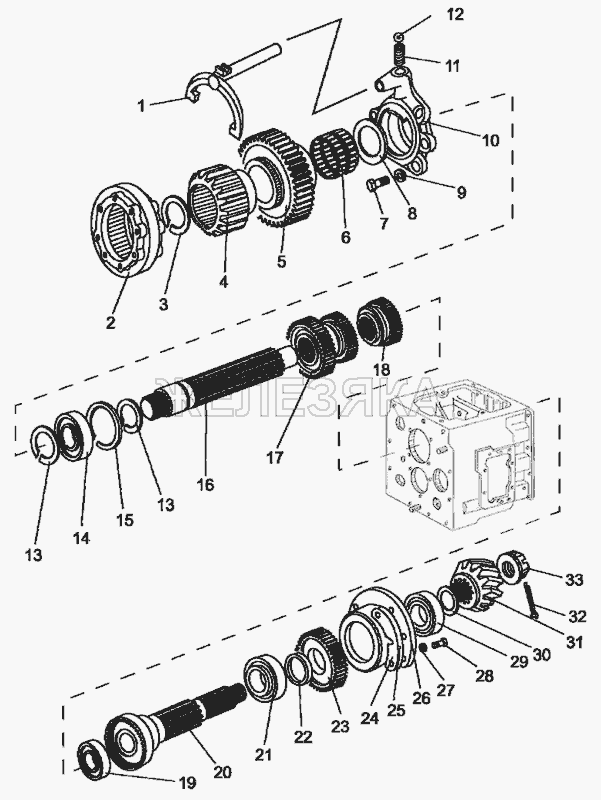 12
11
1
10
9
8
7
6
5
4
3
2
18
ЖЕЛЕЗЯКА
17
16
13
15
14
13
33
32
31
30
29
28
27
26
25
24
23
22
21
20
19