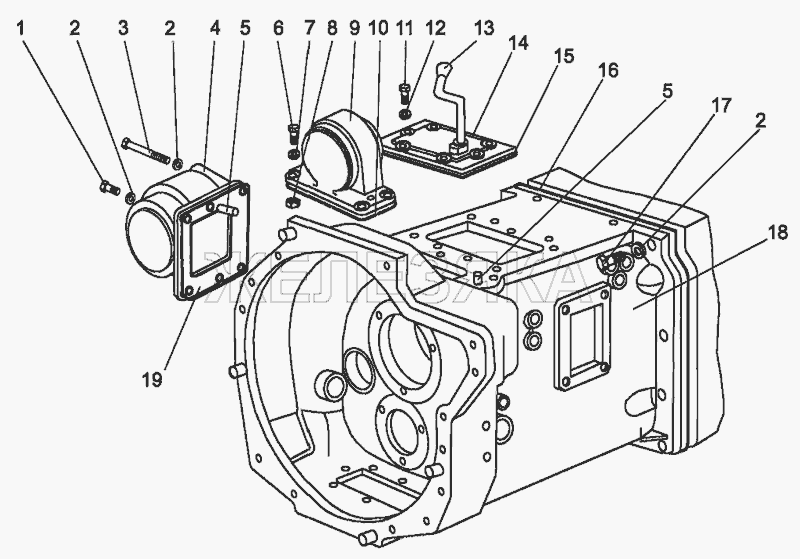 1
2
3
2
4
5
6
7
8
9
10
11
12
13
14
15
16
5
17
2
18
19
ЖЕЛЕЗЯКА