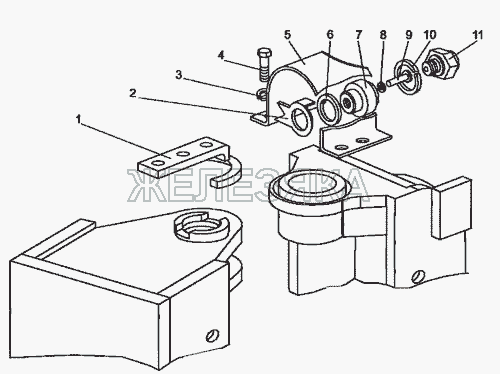 5
6
7
8
9
10
11
4
3
2
1
ЖЕЛЕЗЯКА