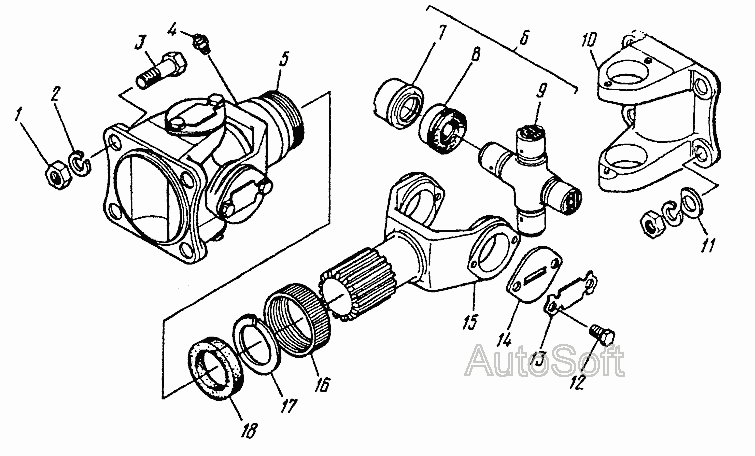 1
2
3
4
5
6
7
8
9
10
11
12
13
14
15
16
17
18
AutoSoft