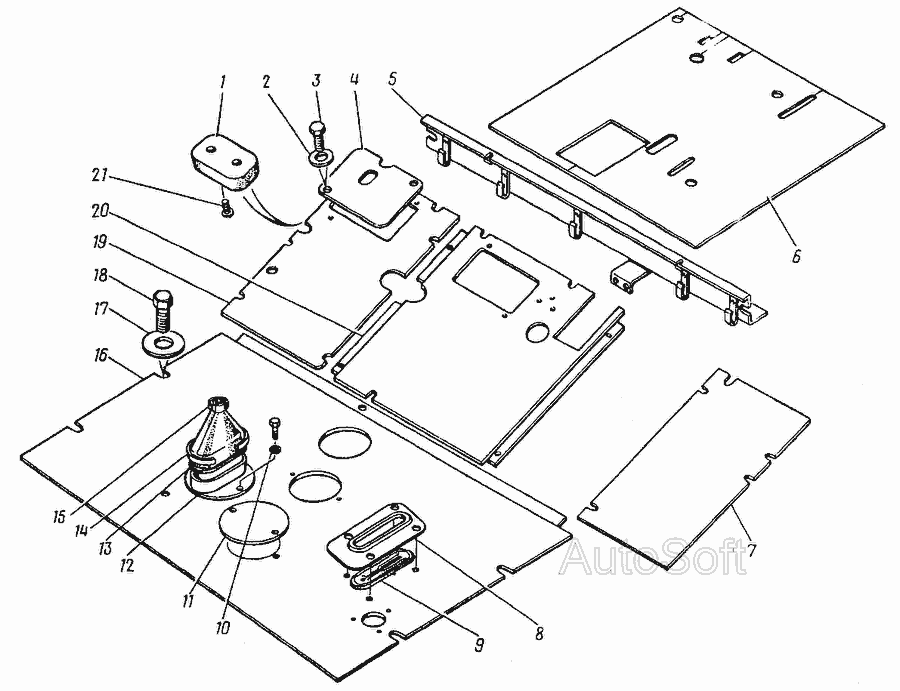 1
2
3
4
5
21
20
19
18
17
16
6
15
14
13
12
11
10
9
8
7
AutoSoft