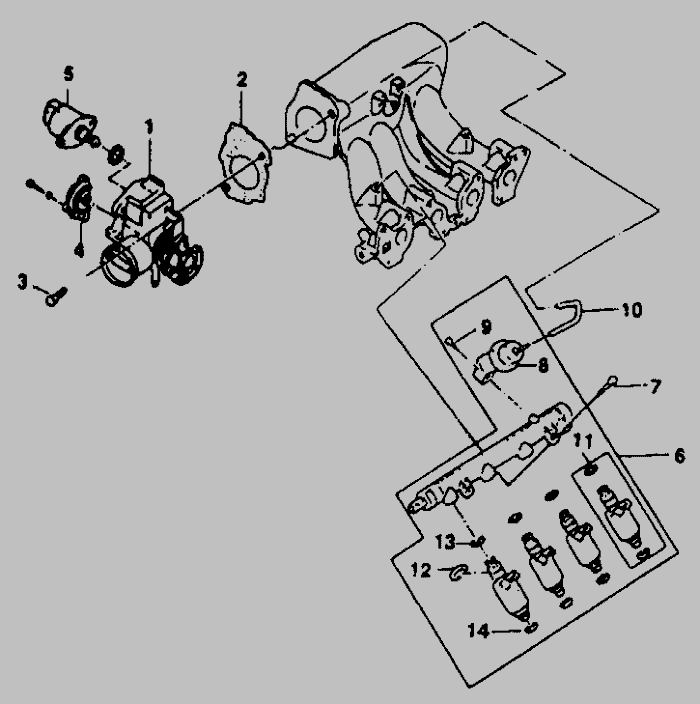 5
1
2
4
3
10
9
8
7
11
6
13
12
14