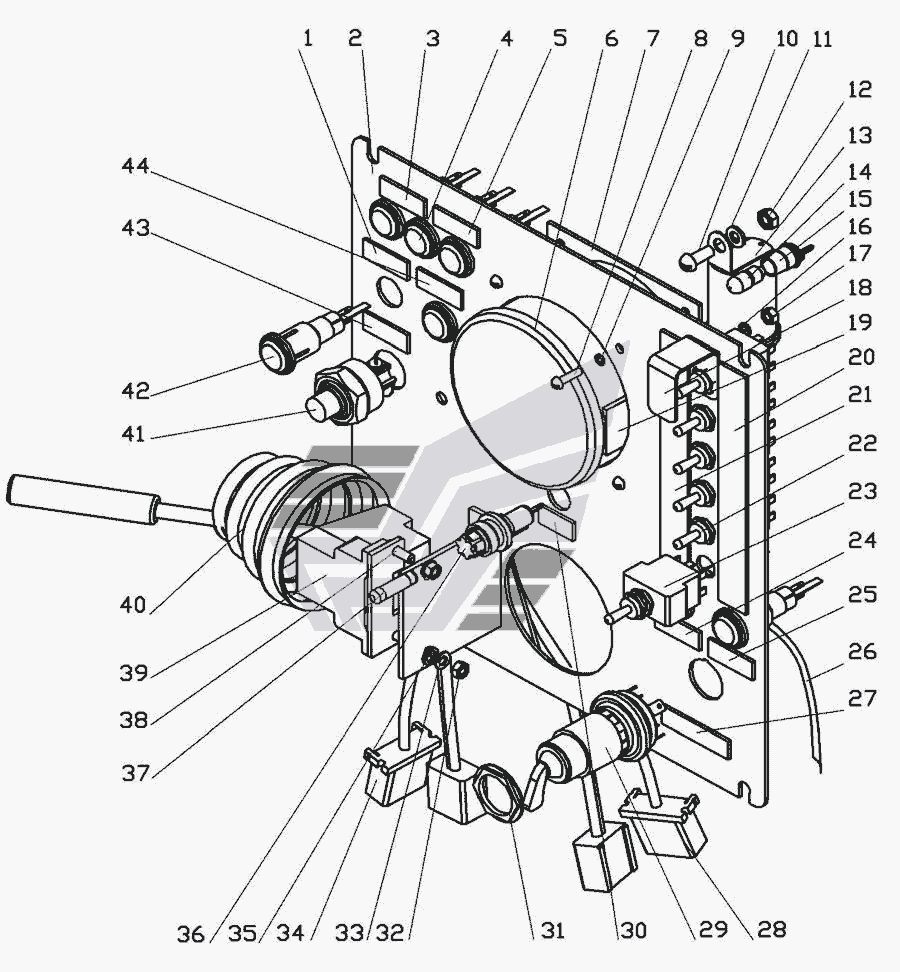 1 2 3 4 5 6 7 8 9 10 11
12
13
14
15
16
17
18
19
20
21
22
23
24
25
26
27
44
43
42
41
40
39
38
37
36 35 34 33 32 31 30 29 28