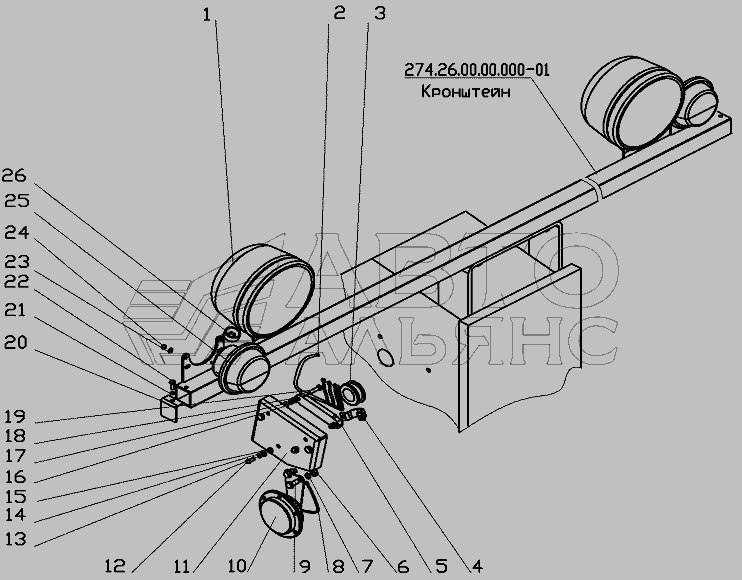 1
2
3
274.26.00.00.000-01
Кронштейн
26
25
24
23
22
21
20
19
18
17
16
15
14
13
12
11
10
9
8
7
6
5
4
АВТО
АЛЬЯНС