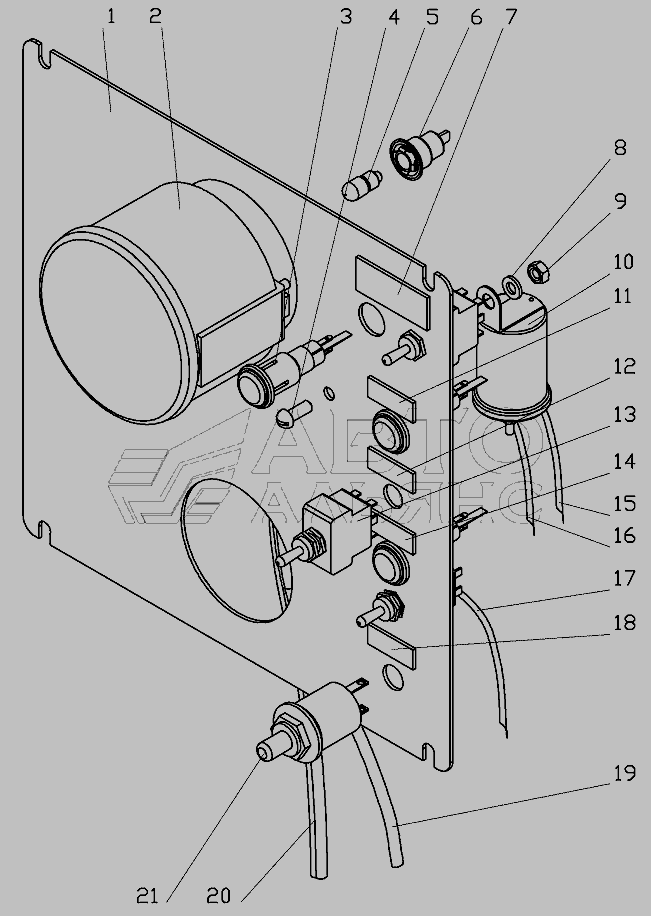 1 2 3 4 5 6 7
8
9
10
11
12
13
14
15
16
17
18
19
21 20
АВТО АЛЬЯНС