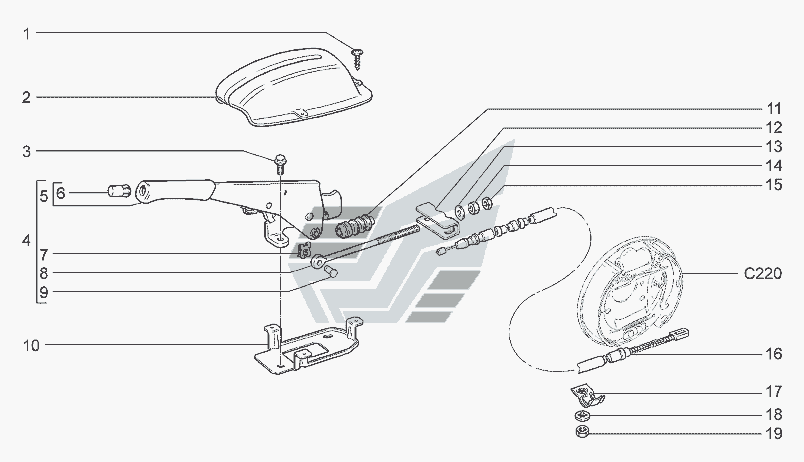 1
2
3
4
5
6
7
8
9
10
11
12
13
14
15
C220
16
17
18
19