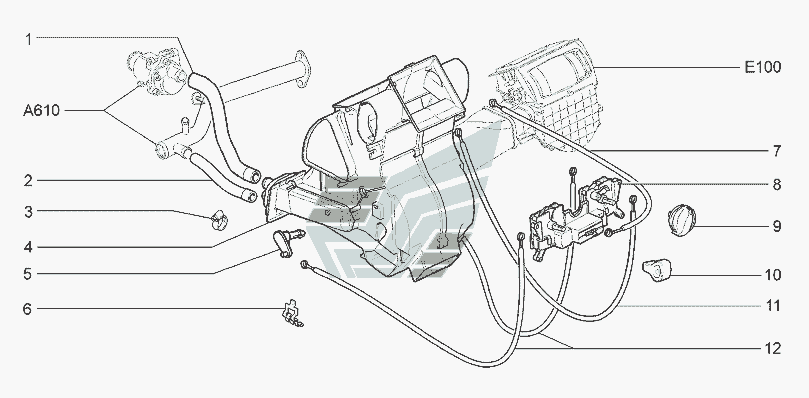 1
A610
2
3
4
5
6
E100
7
8
9
10
11
12