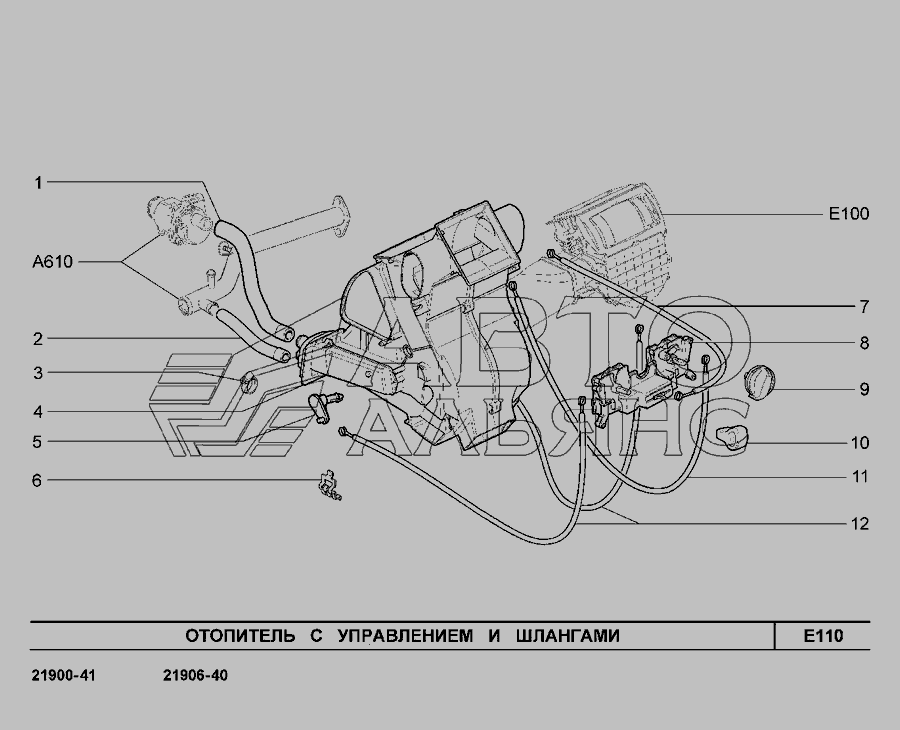 1
A610
2
3
4
5
6
E100
7
8
9
10
11
12

АВТО АЛЬЯНС

ОТОПИТЕЛЬ С УПРАВЛЕНИЕМ И ШЛАНГАМИ

E110

21900-41 21906-40