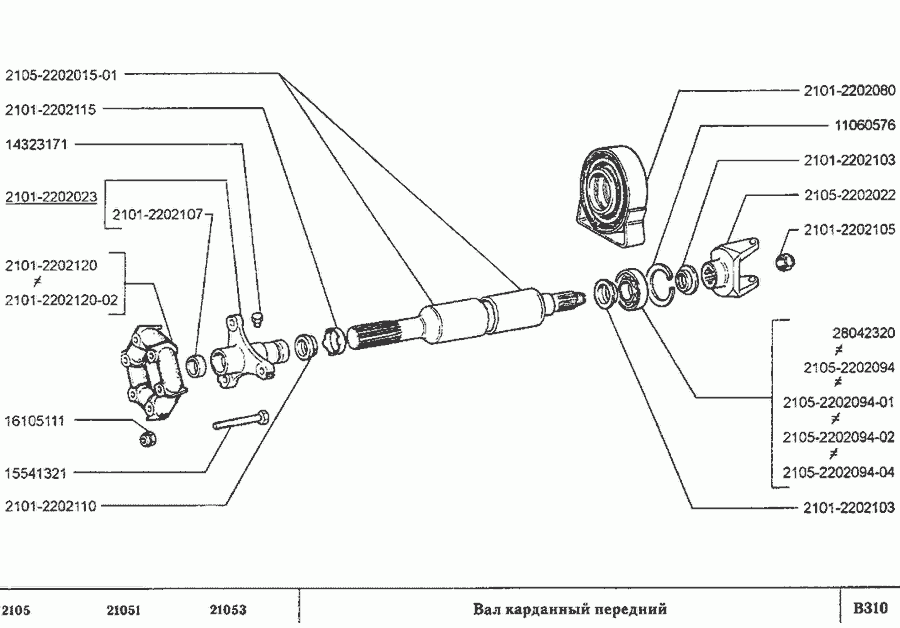 2105-2202015-01
2101-2202115
14323171
2101-2202023
2101-2202107
2101-2202120
≠
2101-2202120-02
16105111
15541321
2101-2202110

2101-2202080
11060576
2101-2202103
2105-2202022
2101-2202105
28042320
≠
2105-2202094
≠
2105-2202094-01
≠
2105-2202094-02
≠
2105-2202094-04
2101-2202103

2105 21051 21053 Вал карданный передний B310