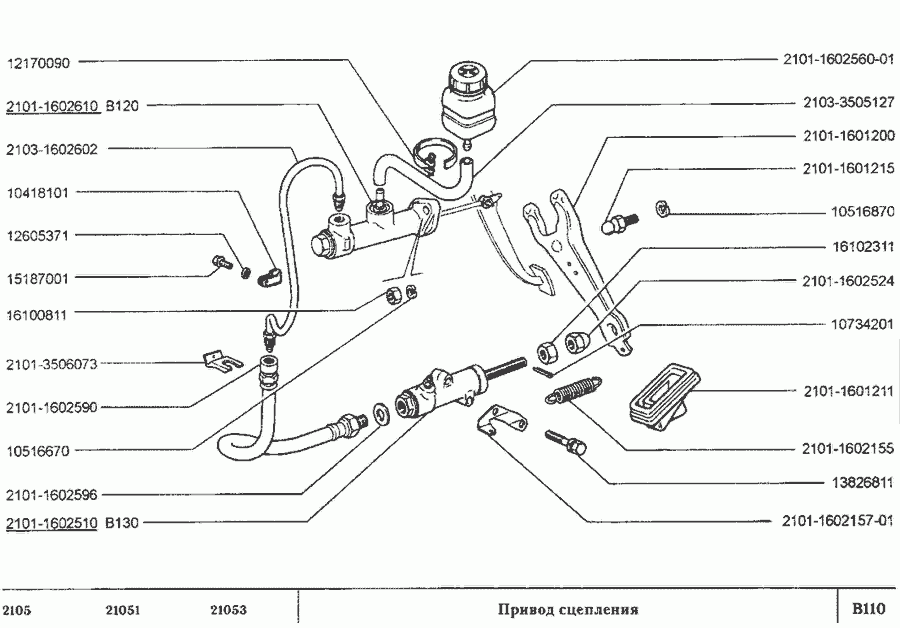 12170090
2101-1602610 B120
2103-1602602
10418101
12605371
15187001
16100811
2101-3506073
2101-1602590
10516670
2101-1602596
2101-1602510 B130

2101-1602560-01
2103-3505127
2101-1601200
2101-1601215
10516870
16102311
2101-1602524
10734201
2101-1601211
2101-1602155
13826811
2101-1602157-01

2105 21051 21053 Привод сцепления B110