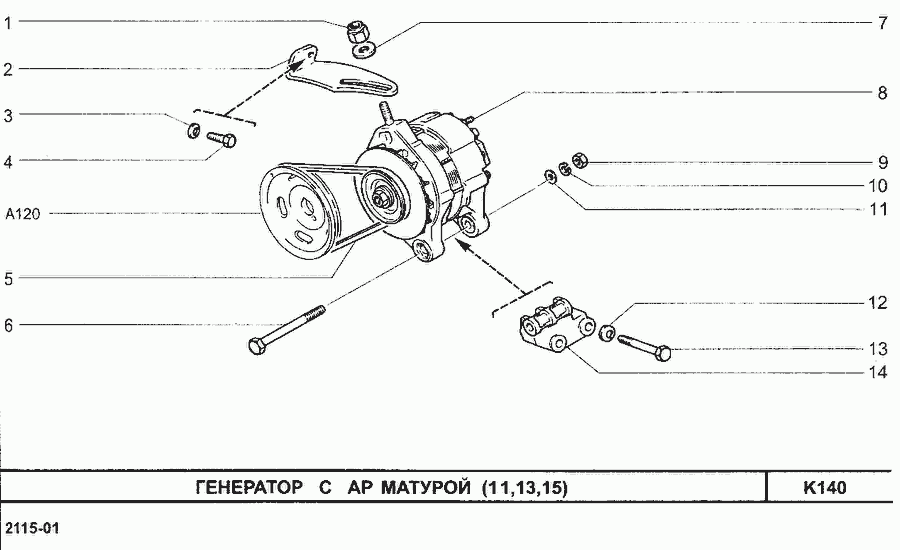 1
2
3
4
A120
5
6
7
8
9
10
11
12
13
14

ГЕНЕРАТОР С АР МАТУРОЙ (11,13,15)

K140

2115-01