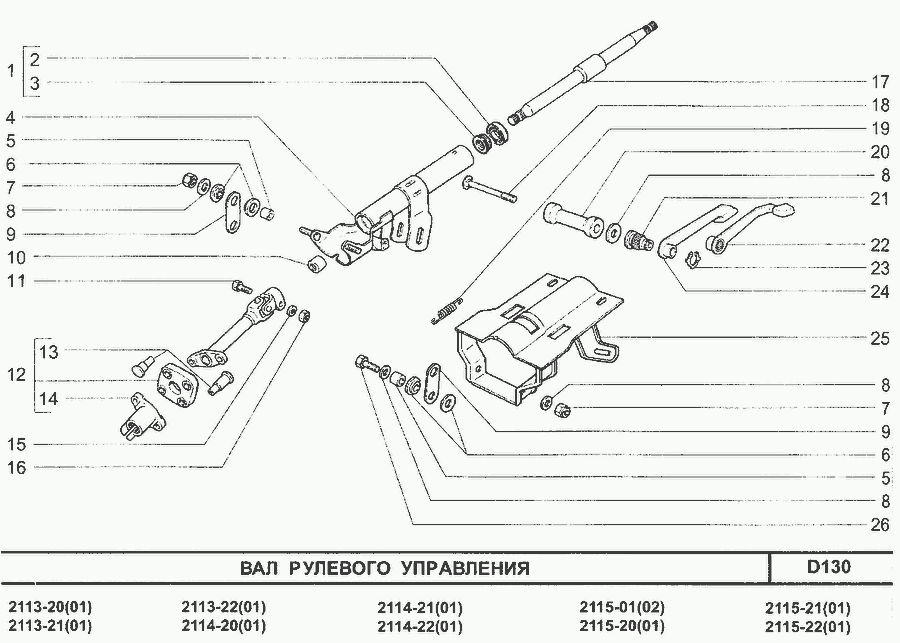 1
2
3
4
5
6
7
8
9
10
11
12
13
14
15
16

17
18
19
20
8
21
22
23
24
25
8
7
9
6
5
8
26

ВАЛ РУЛЕВОГО УПРАВЛЕНИЯ

D130

2113-20(01)
2113-21(01)
2113-22(01)
2114-20(01)
2114-21(01)
2114-22(01)
2115-01(02)
2115-20(01)
2115-21(01)
2115-22(01)