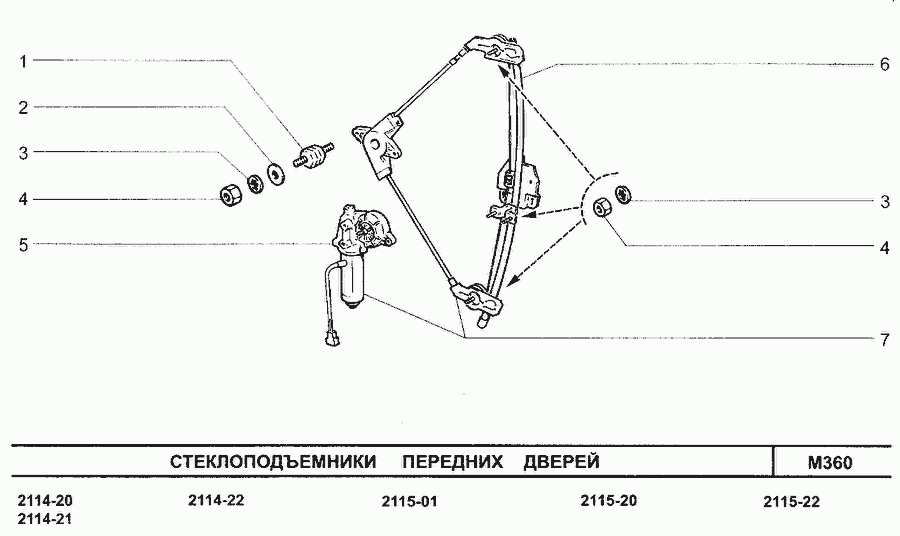 1
2
3
4
5
6
3
4
7

СТЕКЛОПОДЪЕМНИКИ ПЕРЕДНИХ ДВЕРЕЙ

М360

2114-20
2114-21

2114-22

2115-01

2115-20

2115-22