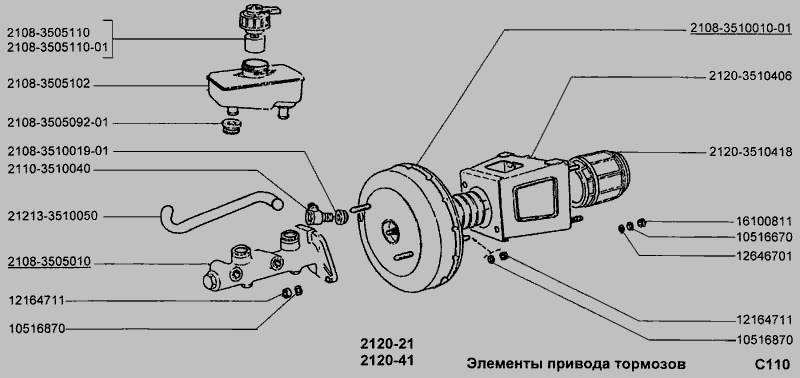 2108-3505110
2108-3505110-01
2108-3505102
2108-3505092-01
2108-3510019-01
2110-3510040
21213-3510050
2108-3505010
12164711
10516870

2108-3510010-01
2120-3510406
2120-3510418
16100811
10516670
12646701
12164711
10516870

2120-21
2120-41

Элементы привода тормозов

C110