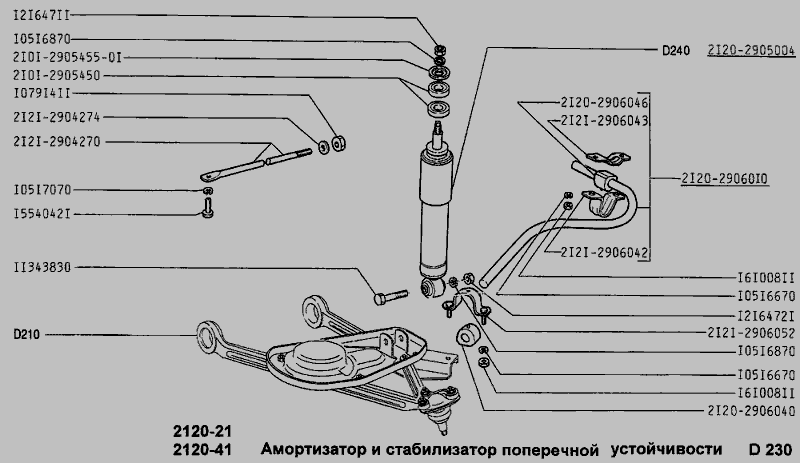 I2I647II
I05I6870
2I0I-2905455-0I
2I0I-2905450
I079I4II
2I2I-2904274
2I2I-2904270
I05I7070
I554042I
II343830
D210
D240
2I20-2905004
2I20-2906046
2I2I-2906043
2I20-29060I0
2I2I-2906042
I6I008II
I05I6670
I2I6472I
2I2I-2906052
I05I6870
I05I6670
I6I008II
2I20-2906040
2120-21
2120-41 Амортизатор и стабилизатор поперечной устойчивости D 230