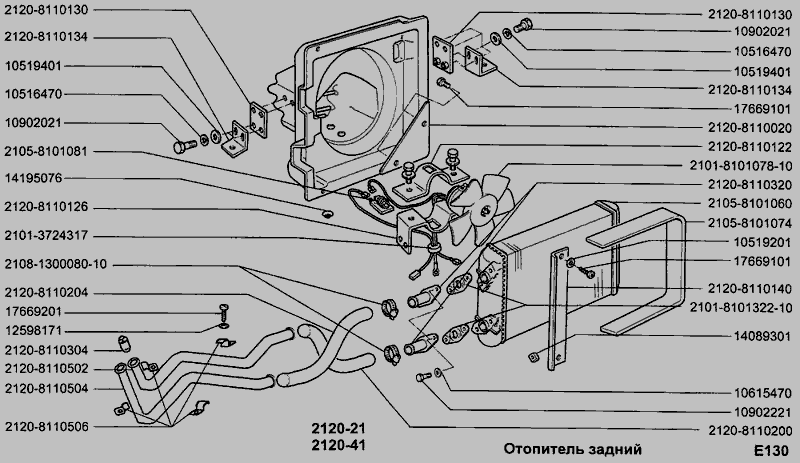 2120-8110130
2120-8110134
10519401
10516470
10902021
2105-8101081
14195076
2120-8110126
2101-3724317
2108-1300080-10
2120-8110204
17669201
12598171
2120-8110304
2120-8110502
2120-8110504
2120-8110506

2120-8110130
10902021
10516470
10519401
2120-8110134
17669101
2120-8110020
2120-8110122
2101-8101078-10
2120-8110320
2105-8101060
2105-8101074
10519201
17669101
2120-8110140
2101-8101322-10
14089301
10615470
10902221
2120-8110200

2120-21
2120-41

Отопитель задний

E130