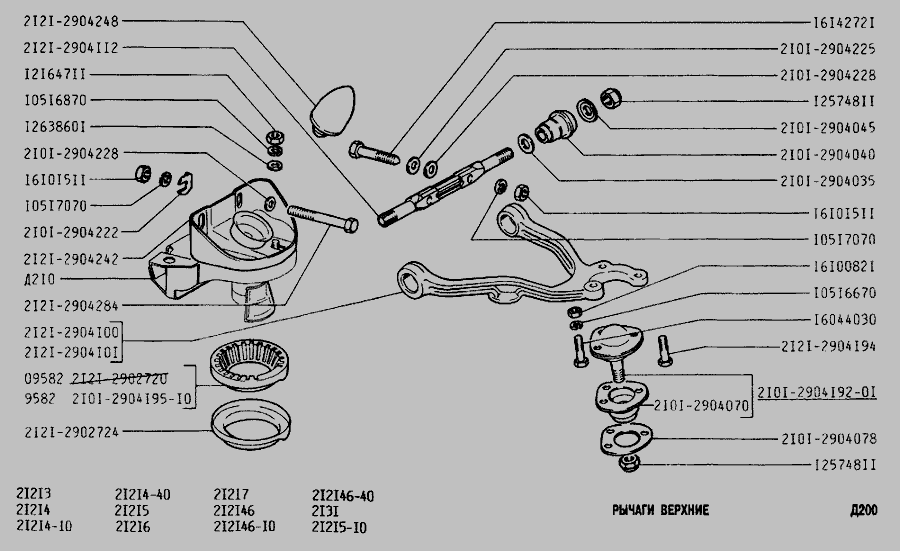 2I2I-2904248
2I2I-2904II2
I2I647II
I05I6870
I263860I
2I0I-2904228
I6I0I5II
I05I7070
2I0I-2904222
2I2I-2904242
Д2I0
2I2I-2904284
2I2I-2904I00
2I2I-2904I0I
09582 2I2I-2902720
9582 2I0I-2904I95-I0
2I2I-2902724

I6I4272I
2I0I-2904225
2I0I-2904228
I25748II
2I0I-2904045
2I0I-2904040
2I0I-2904035
I6I0I5II
I05I7070
I6I0082I
I05I6670
I6044030
2I2I-2904I94
2I0I-2904I92-0I
2I0I-2904070
2I0I-2904078
I25748II

2I2I3
2I2I4
2I2I4-I0
2I2I4-40
2I2I5
2I2I6
2I2I7
2I2I46
2I2I46-I0
2I2I46-40
2I3I
2I2I5-I0

РЫЧАГИ ВЕРХНИЕ

Д200