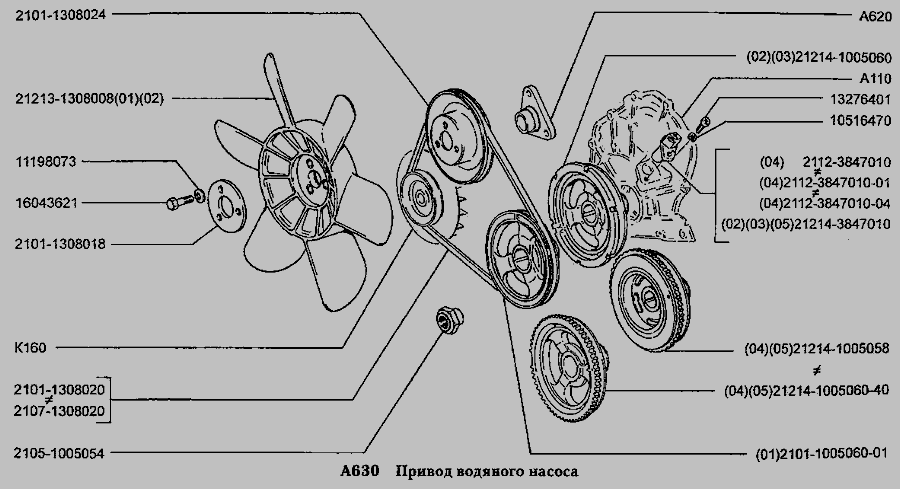 2101-1308024

21213-1308008(01)(02)

11198073

16043621

2101-1308018

K160

2101-1308020
≠
2107-1308020

2105-1005054

A620

(02)(03)21214-1005060

A110

13276401

10516470

(04) 2112-3847010
≠
(04)2112-3847010-01
≠
(04)2112-3847010-04
(02)(03)(05)21214-3847010

(04)(05)21214-1005058
≠
(04)(05)21214-1005060-40

(01)2101-1005060-01

A630 Привод водяного насоса