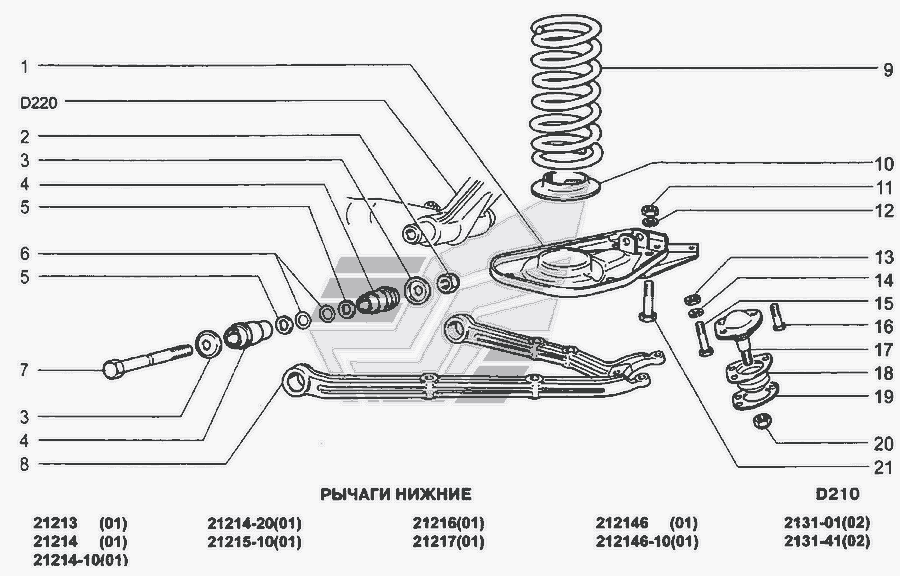 1
D220
2
3
4
5
6
5
7
3
4
8
9
10
11
12
13
14
15
16
17
18
19
20
21

РЫЧАГИ НИЖНИЕ

D210

21213 (01)
21214 (01)
21214-10(01)

21214-20(01)
21215-10(01)

21216(01)
21217(01)

212146 (01)
212146-10(01)

2131-01(02)
2131-41(02)