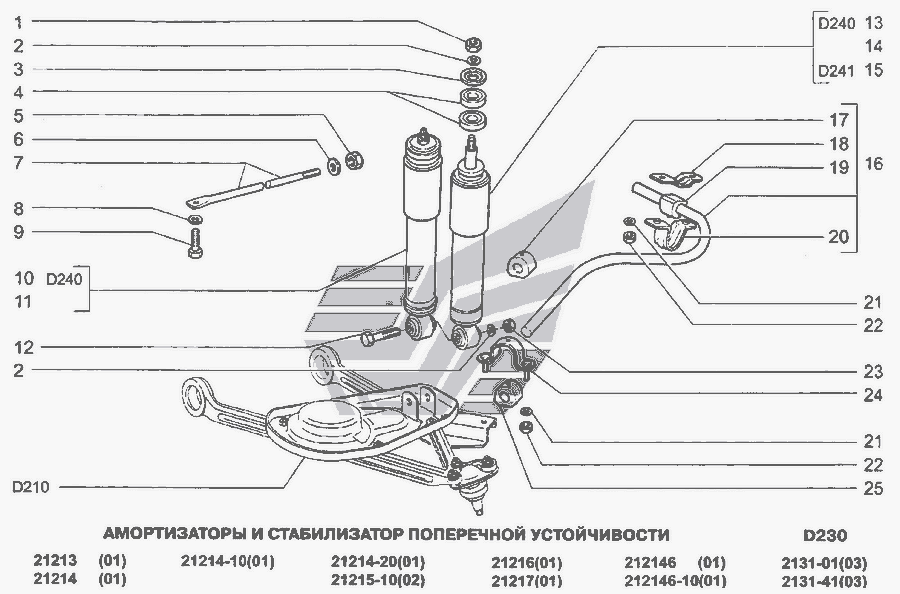 1
2
3
4
5
6
7
8
9
10 D240
11
12
2
D210

D240 13
14
D241 15
17
18
19
16
20
21
22
23
24
21
22
25

АМОРТИЗАТОРЫ И СТАБИЛИЗАТОР ПОПЕРЕЧНОЙ УСТОЙЧИВОСТИ

D230

21213 (01)
21214 (01)
21214-10(01)
21214-20(01)
21215-10(02)
21216(01)
21217(01)
212146 (01)
212146-10(01)
2131-01(03)
2131-41(03)